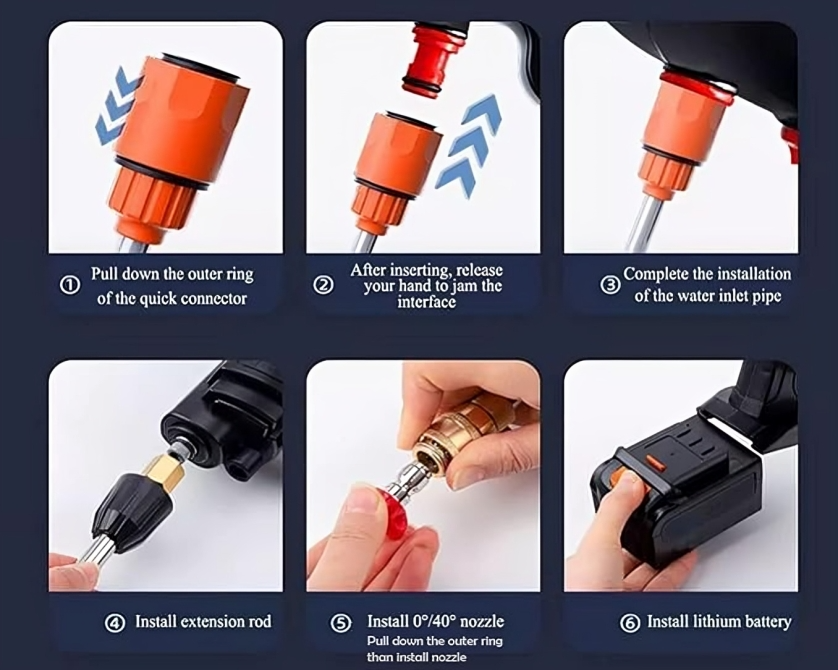 ① Pull down the outer ring of the quick connector

② After inserting, release your hand to jam the interface

③ Complete the installation of the water inlet pipe

④ Install extension rod

⑤ Install 0°/40° nozzle
Pull down the outer ring than install nozzle

⑥ Install lithium battery