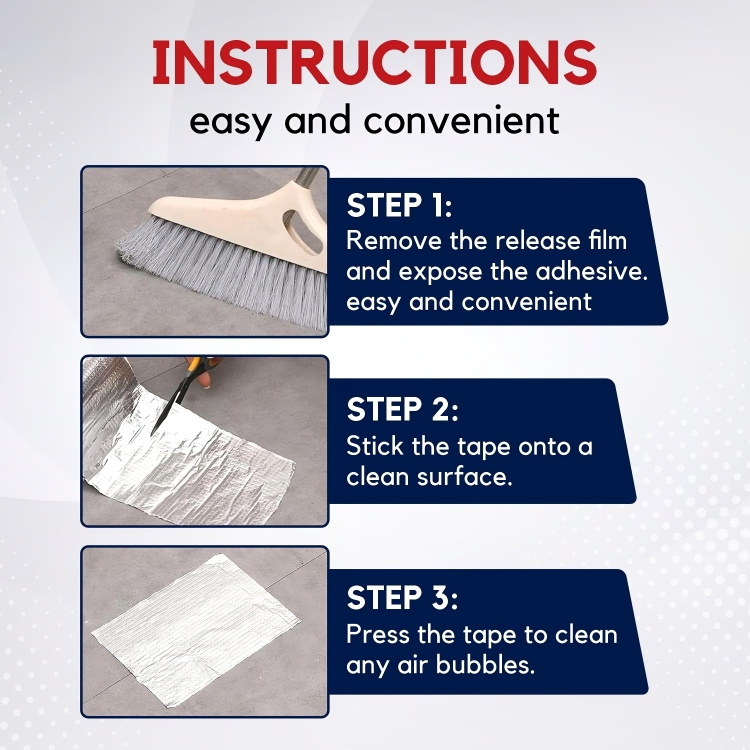 INSTRUCTIONS
easy and convenient

STEP 1:
Remove the release film and expose the adhesive. easy and convenient

STEP 2:
Stick the tape onto a clean surface.

STEP 3:
Press the tape to clean any air bubbles.